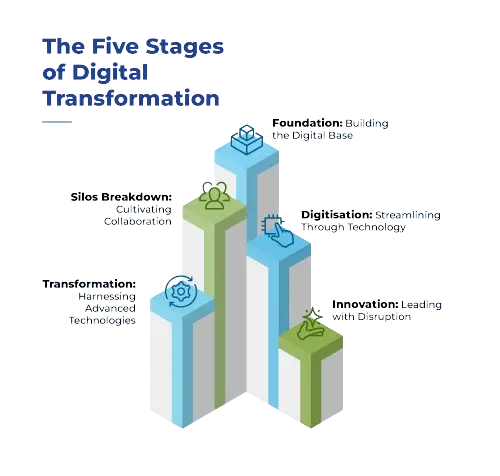 The Five Stages of Digital Transformation

Foundation: Building the Digital Base

Silos Breakdown: Cultivating Collaboration

Digitisation: Streamlining Through Technology

Transformation: Harnessing Advanced Technologies

Innovation: Leading with Disruption